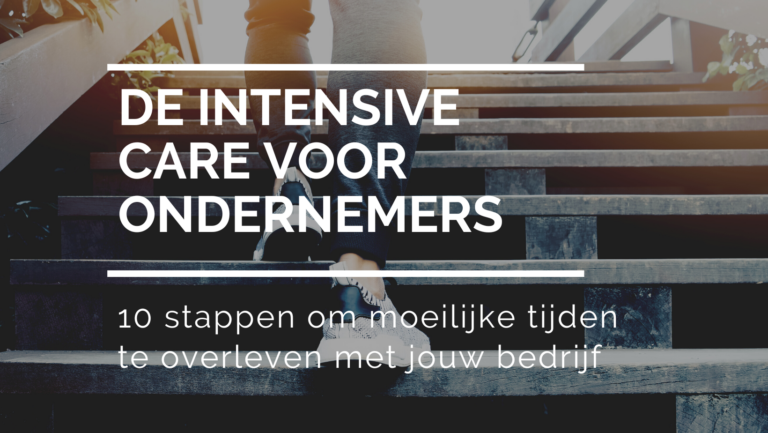 DE INTENSIVE CARE VOOR ONDERNEMERS

10 stappen om moeilijke tijden te overleven met jouw bedrijf